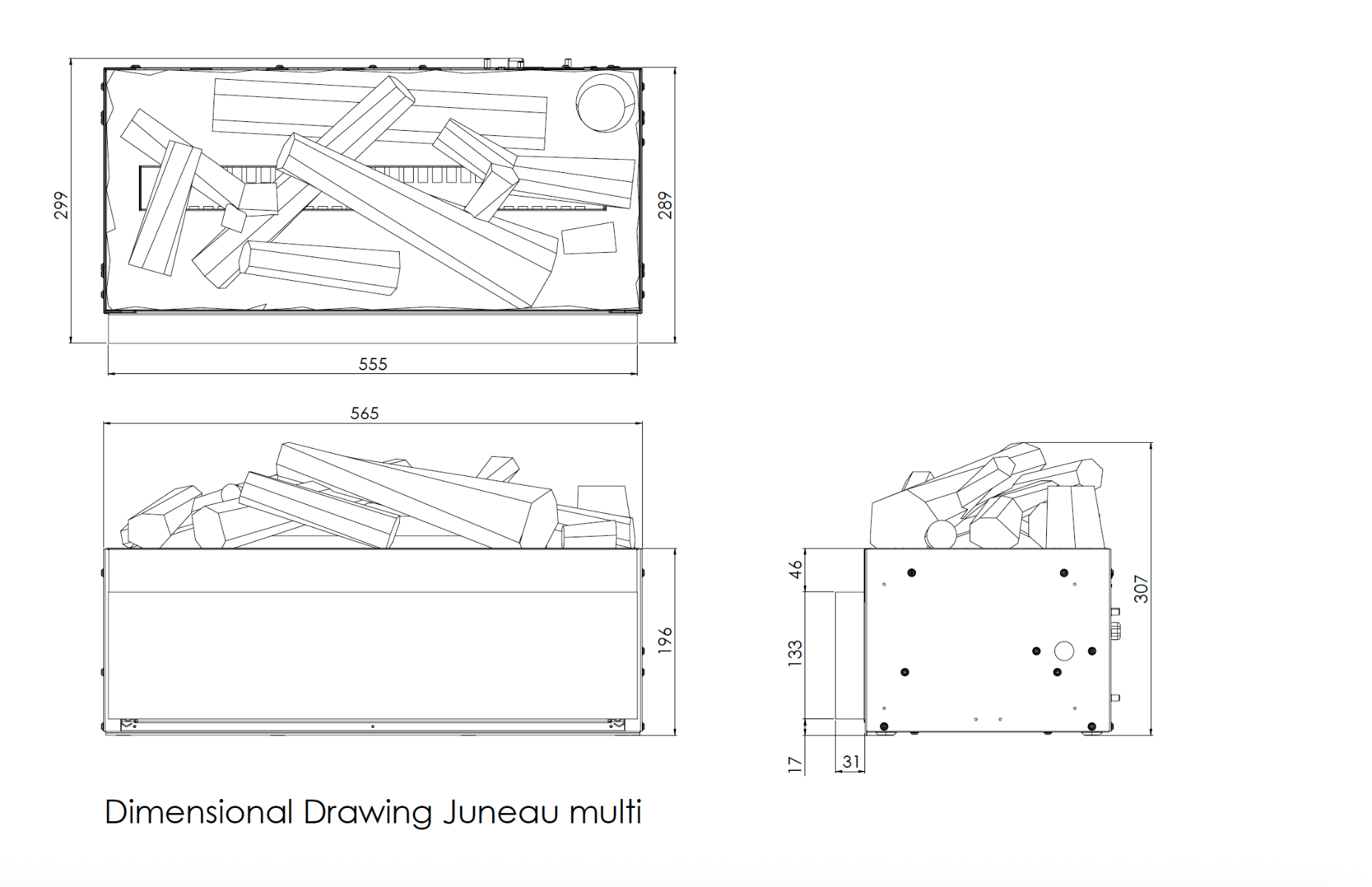 299

289

555

565

196

46

133

17

31

307

Dimensional Drawing Juneau multi